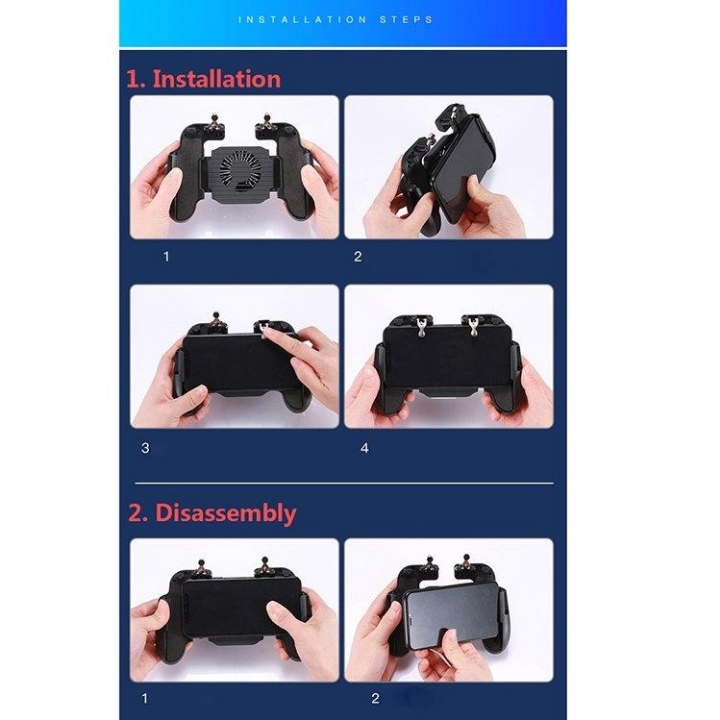 INSTALLATION STEPS

1. Installation

1

2

3

4

2. Disassembly

1

2