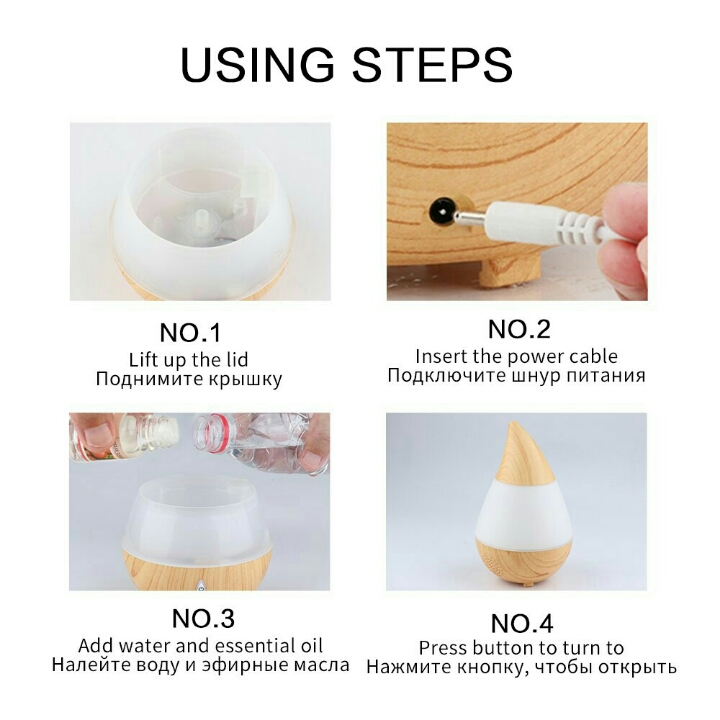 USING STEPS

NO.1
Lift up the lid
Поднимите крышку

NO.2
Insert the power cable
Подключите шнур питания

NO.3
Add water and essential oil
Налейте воду и эфирные масла

NO.4
Press button to turn to
Нажмите кнопку, чтобы открыть