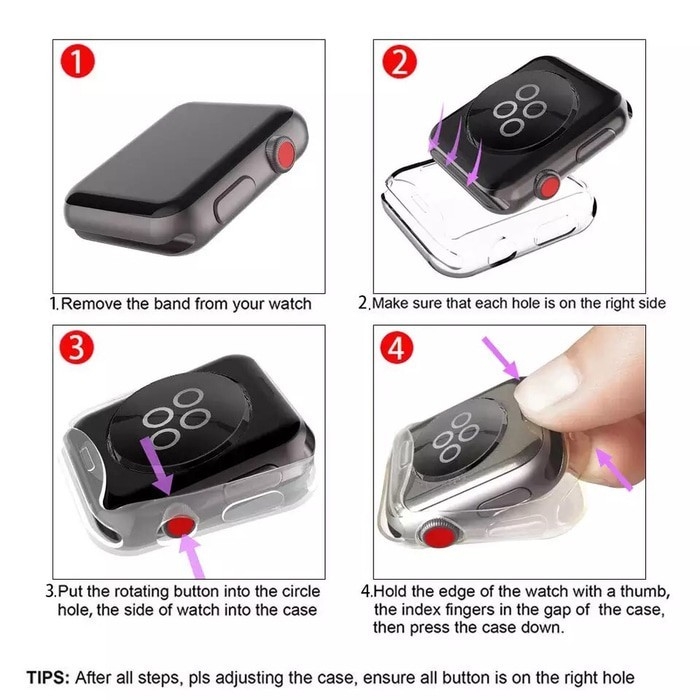 1

1.Remove the band from your watch

2

2.Make sure that each hole is on the right side

3

3.Put the rotating button into the circle hole, the side of watch into the case

4

4.Hold the edge of the watch with a thumb, the index fingers in the gap of the case, then press the case down.

TIPS: After all steps, pls adjusting the case, ensure all button is on the right hole