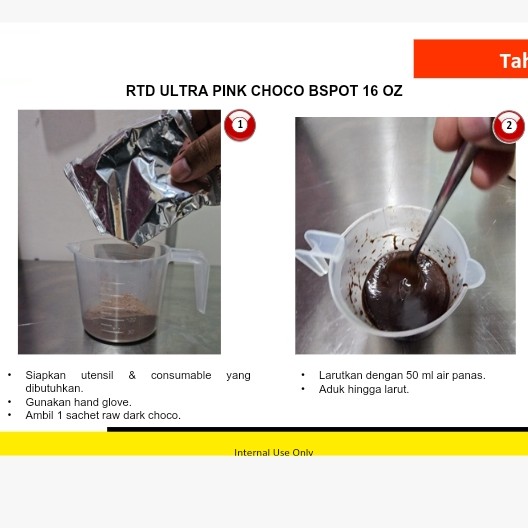 Tah

RTD ULTRA PINK CHOCO BSPOT 16 OZ

1

2

• Siapkan utensil & consumable yang dibutuhkan.
• Gunakan hand glove.
• Ambil 1 sachet raw dark choco.

• Larutkan dengan 50 ml air panas.
• Aduk hingga larut.

Internal Use Only